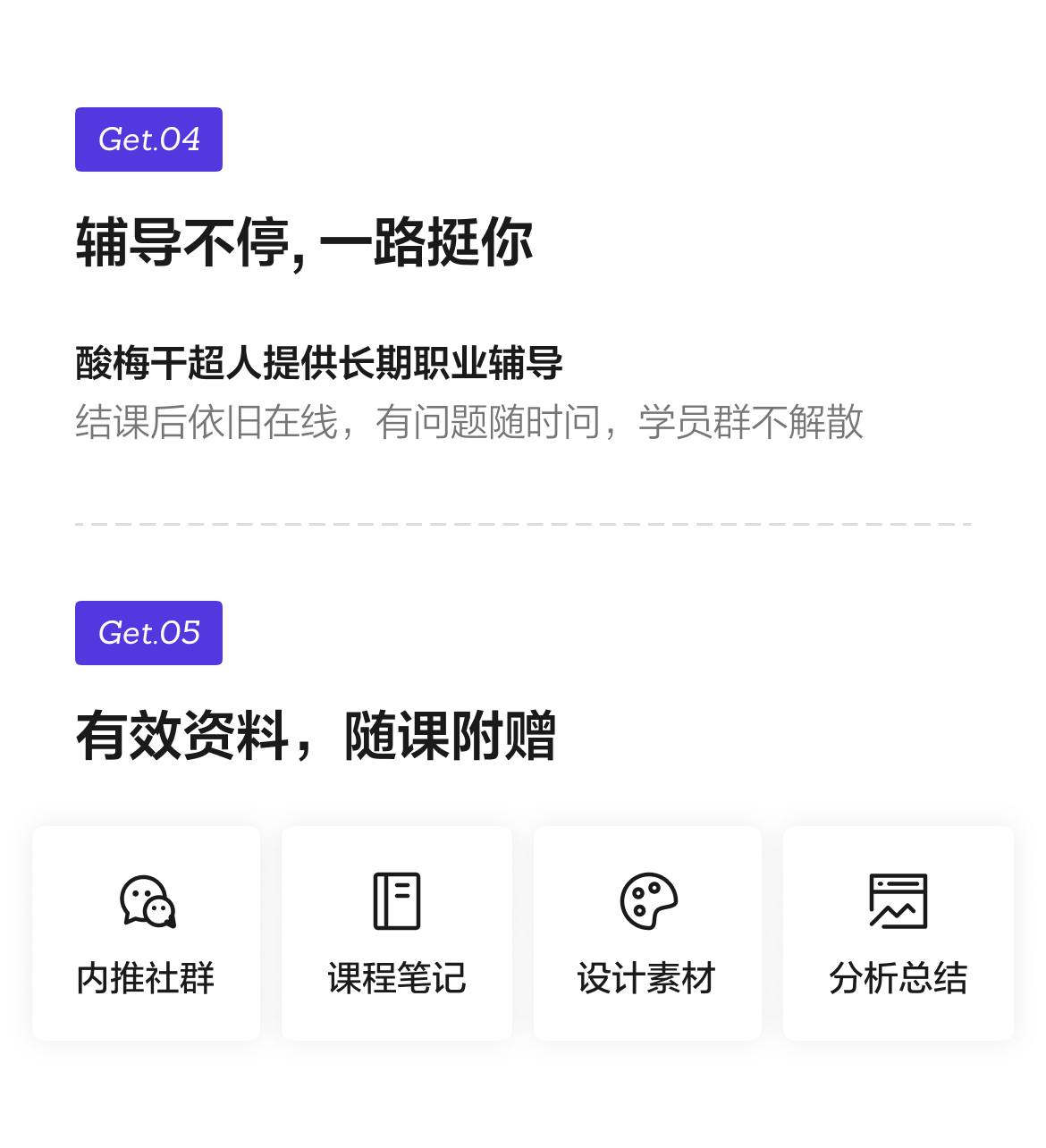 Get.04

辅导不停,一路挺你

酸梅干超人提供长期职业辅导
结课后依旧在线，有问题随时问，学员群不解散

Get.05

有效资料，随课附赠

内推社群

课程笔记

设计素材

分析总结